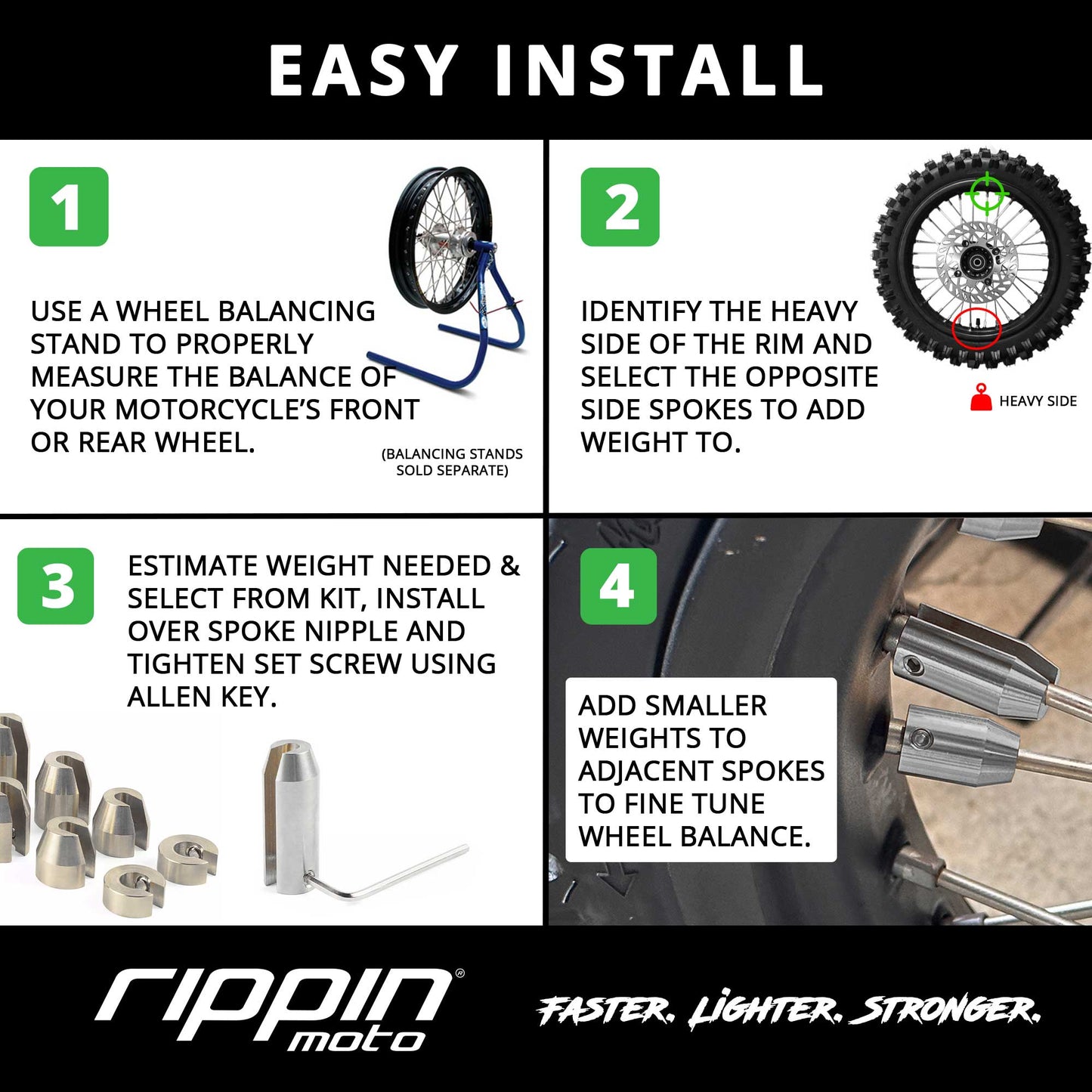 EASY INSTALL

1

USE A WHEEL BALANCING STAND TO PROPERLY MEASURE THE BALANCE OF YOUR MOTORCYCLE'S FRONT OR REAR WHEEL.

(BALANCING STANDS SOLD SEPARATE)

2

IDENTIFY THE HEAVY SIDE OF THE RIM AND SELECT THE OPPOSITE SIDE SPOKES TO ADD WEIGHT TO.

HEAVY SIDE

3

ESTIMATE WEIGHT NEEDED & SELECT FROM KIT, INSTALL OVER SPOKE NIPPLE AND TIGHTEN SET SCREW USING ALLEN KEY.

4

ADD SMALLER WEIGHTS TO ADJACENT SPOKES TO FINE TUNE WHEEL BALANCE.

rippin® moto

FASTER. LIGHTER. STRONGER.